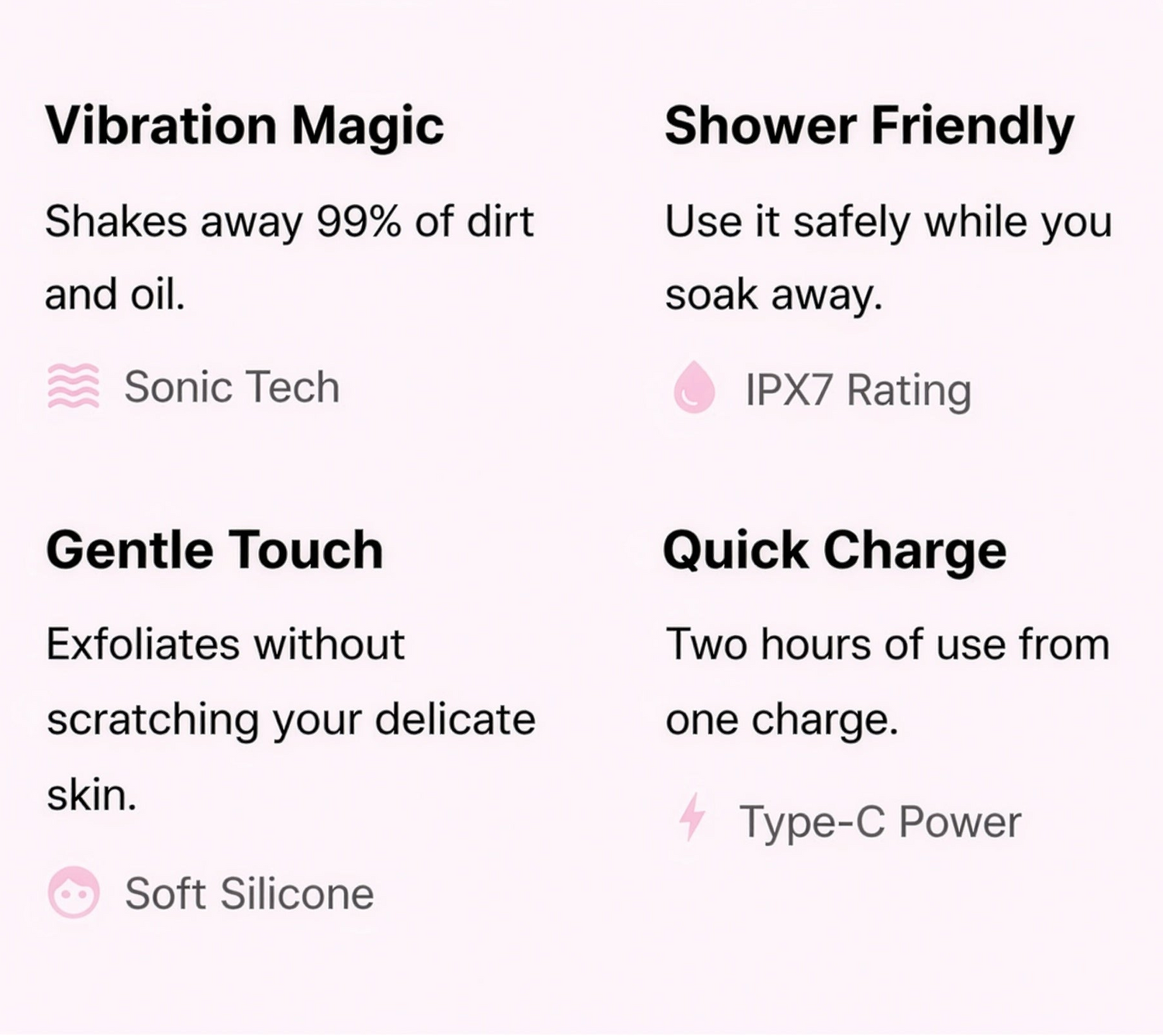 Vibration Magic

Shakes away 99% of dirt and oil.

Sonic Tech

Shower Friendly

Use it safely while you soak away.

IPX7 Rating

Gentle Touch

Exfoliates without scratching your delicate skin.

Soft Silicone

Quick Charge

Two hours of use from one charge.

Type-C Power